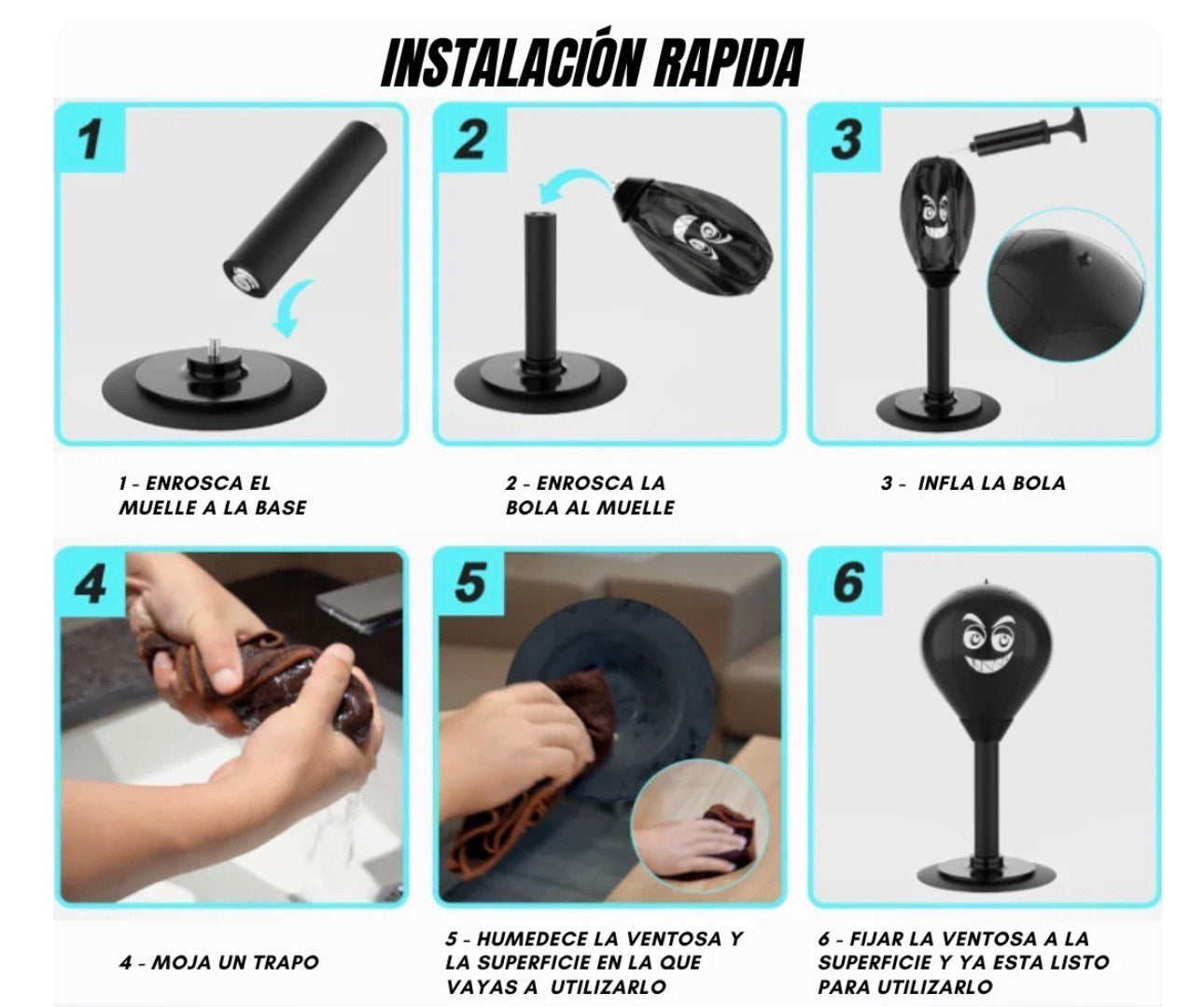 INSTALACIÓN RAPIDA

1

2

3

1 - ENROSCA EL MUELLE A LA BASE

2 - ENROSCA LA BOLA AL MUELLE

3 - INFLA LA BOLA

4

5

6

4 - MOJA UN TRAPO

5 - HUMEDECE LA VENTOSA Y LA SUPERFICIE EN LA QUE VAYAS A UTILIZARLO

6 - FIJAR LA VENTOSA A LA SUPERFICIE Y YA ESTA LISTO PARA UTILIZARLO